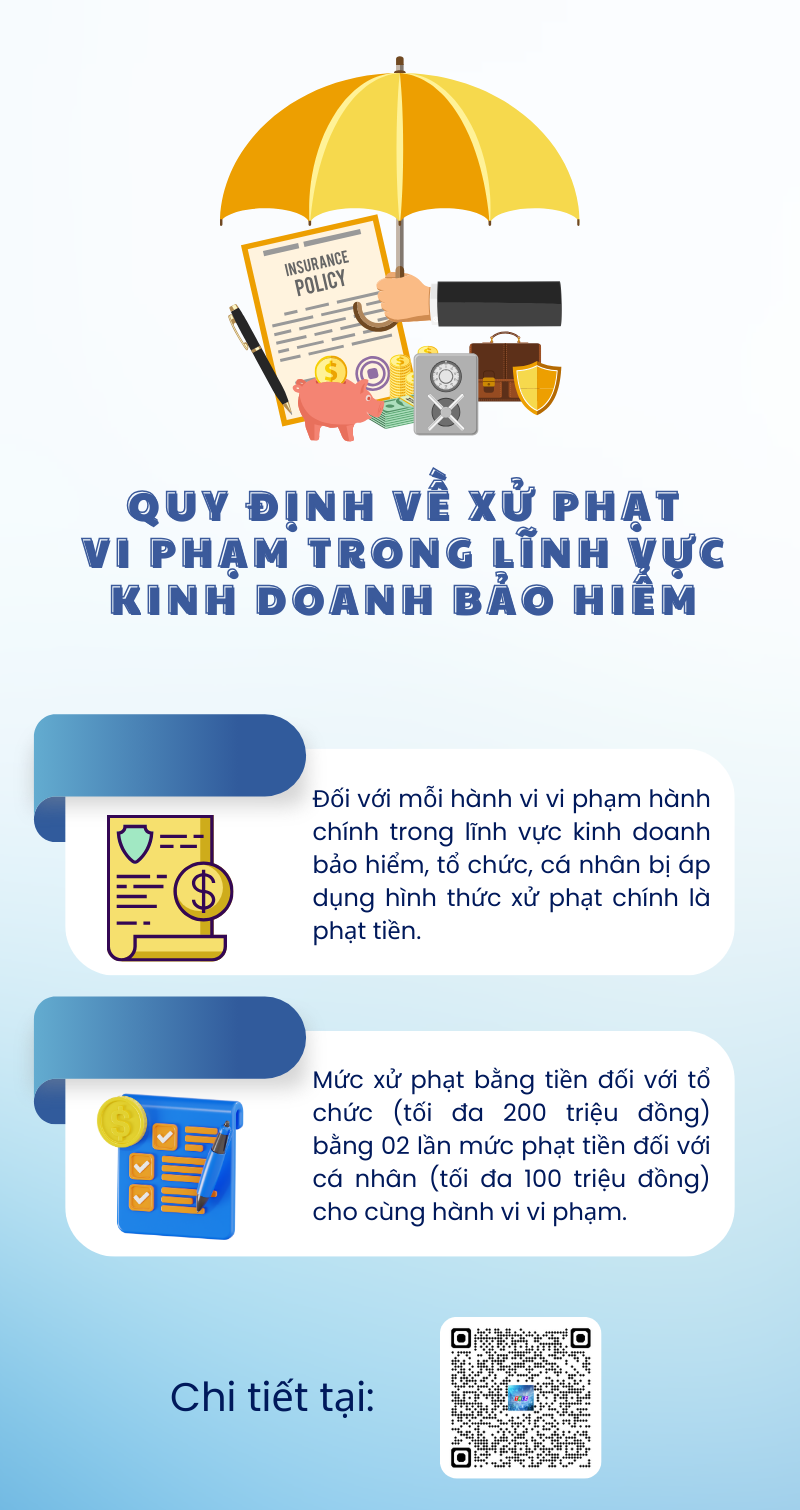 INSURANCE POLICY

QUY ĐỊNH VỀ XỬ PHẠT VI PHẠM TRONG LĨNH VỰC KINH DOANH BẢO HIỂM

Đối với mỗi hành vi vi phạm hành chính trong lĩnh vực kinh doanh bảo hiểm, tổ chức, cá nhân bị áp dụng hình thức xử phạt chính là phạt tiền.

Mức xử phạt bằng tiền đối với tổ chức (tối đa 200 triệu đồng) bằng 02 lần mức phạt tiền đối với cá nhân (tối đa 100 triệu đồng) cho cùng hành vi vi phạm.

Chi tiết tại: